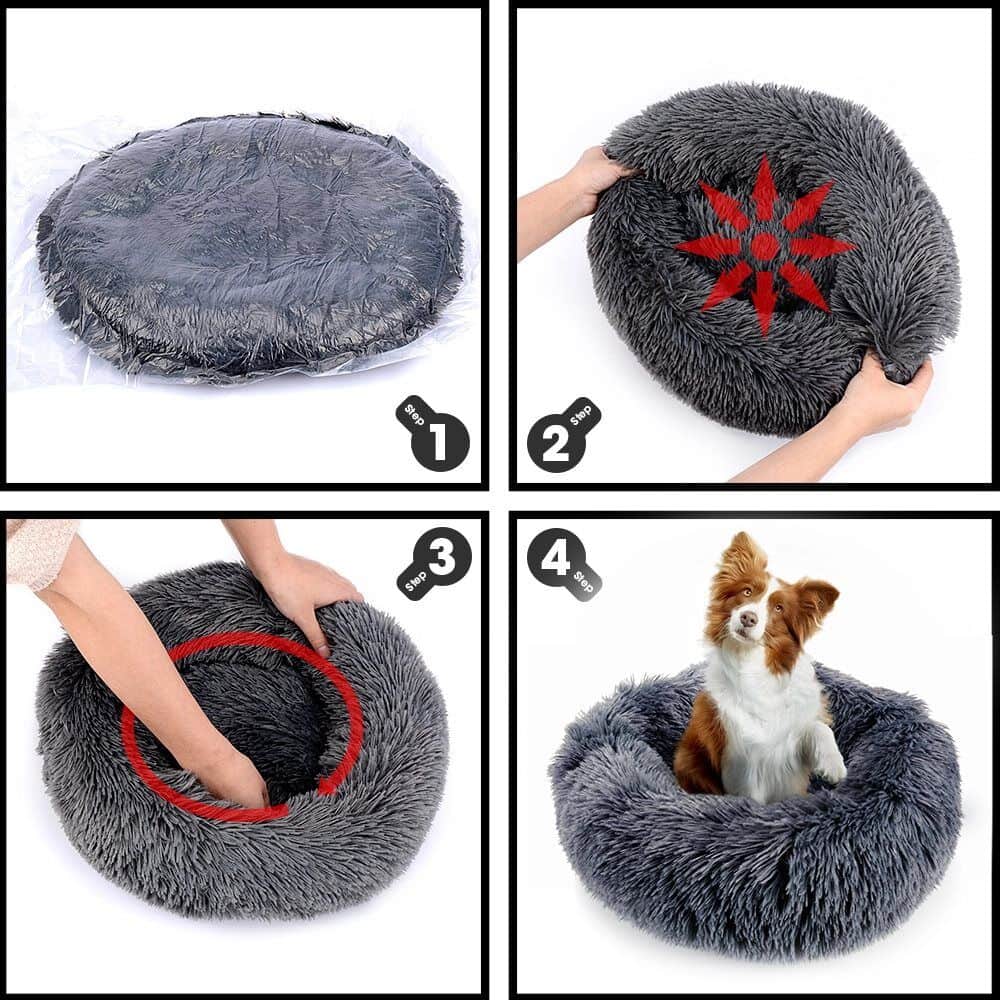 Step 1

Step 2

Step 3

Step 4