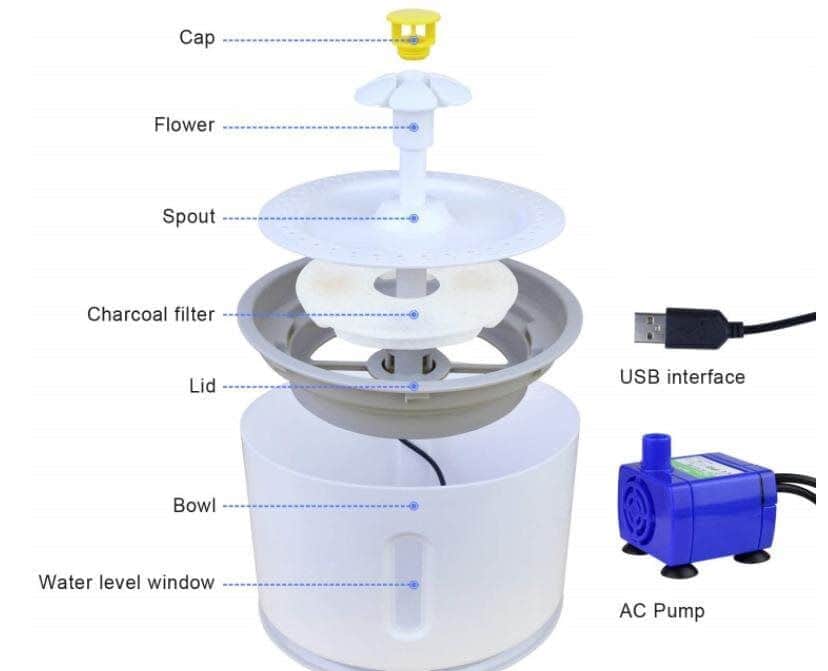 Cap

Flower

Spout

Charcoal filter

Lid

Bowl

Water level window

USB interface

AC Pump