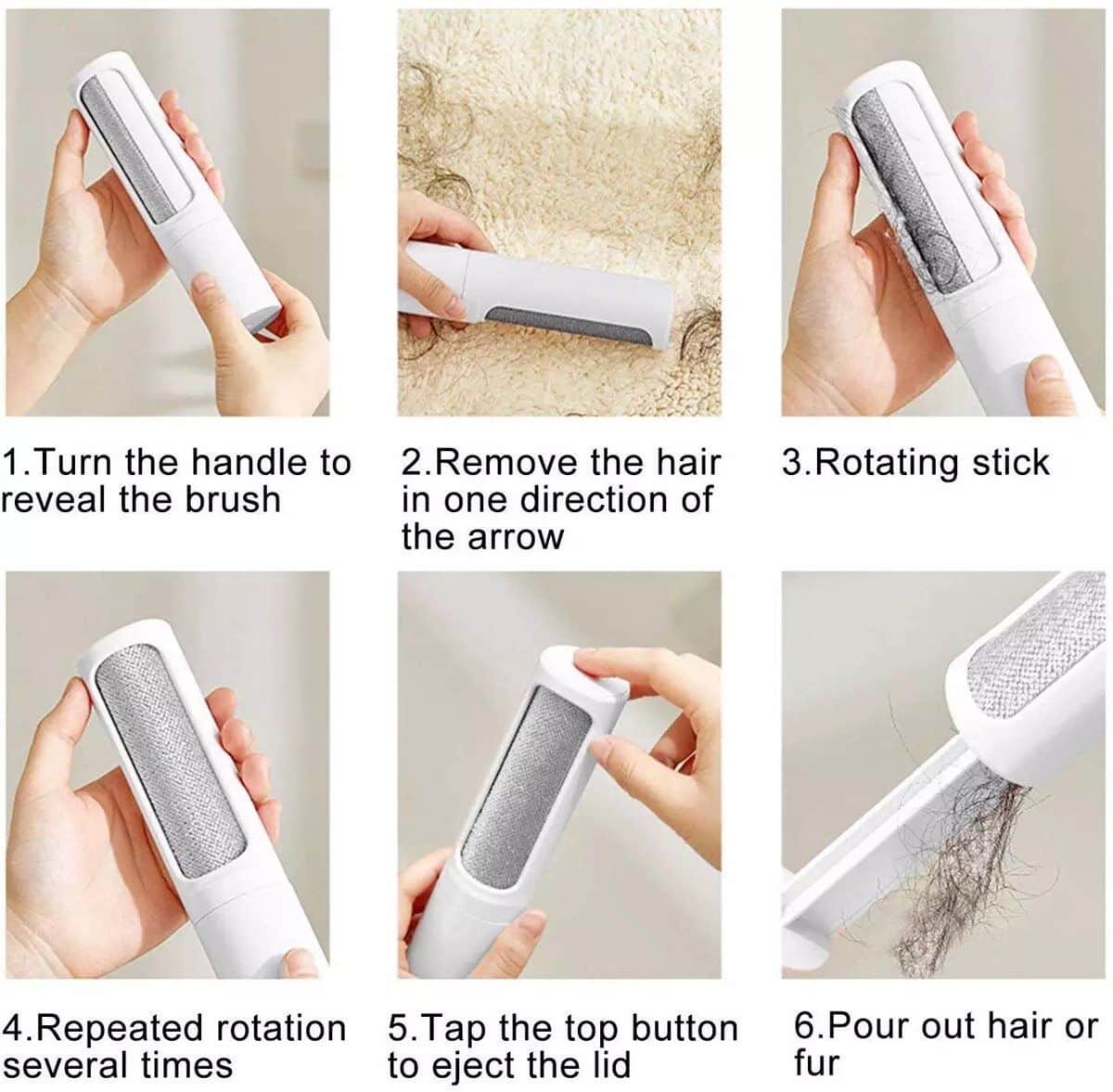 1.Turn the handle to reveal the brush

2.Remove the hair in one direction of the arrow

3.Rotating stick

4.Repeated rotation several times

5.Tap the top button to eject the lid

6.Pour out hair or fur